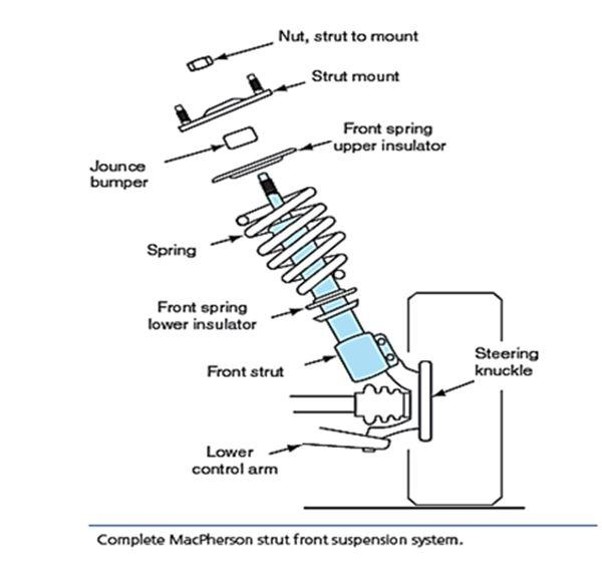 Nut, strut to mount

Strut mount

Front spring upper insulator

Jounce bumper

Spring

Front spring lower insulator

Front strut

Steering knuckle

Lower control arm

Complete MacPherson strut front suspension system.