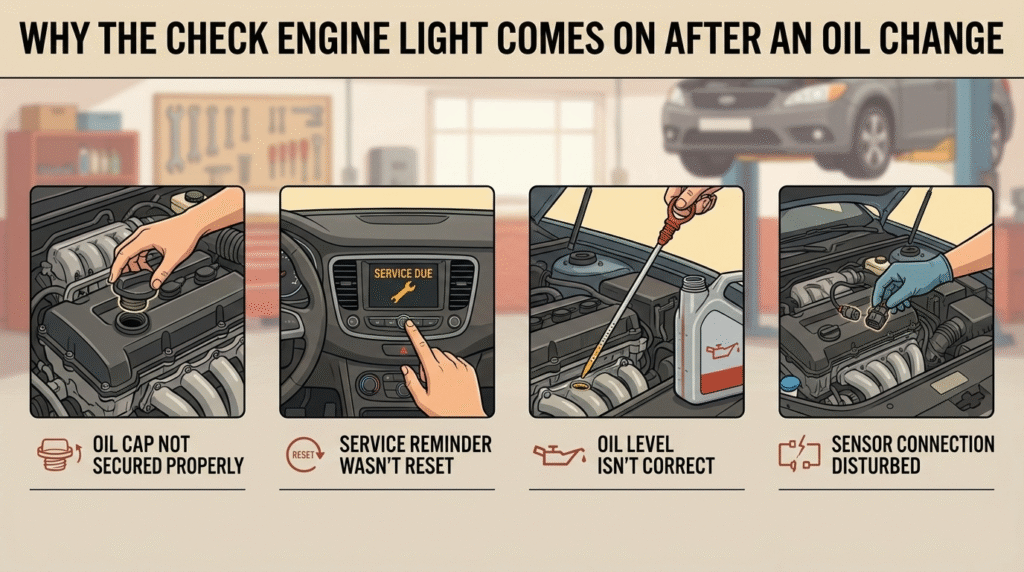 WHY THE CHECK ENGINE LIGHT COMES ON AFTER AN OIL CHANGE

SERVICE DUE

OIL CAP NOT SECURED PROPERLY

RESET

SERVICE REMINDER WASN'T RESET

OIL LEVEL ISN'T CORRECT

SENSOR CONNECTION DISTURBED